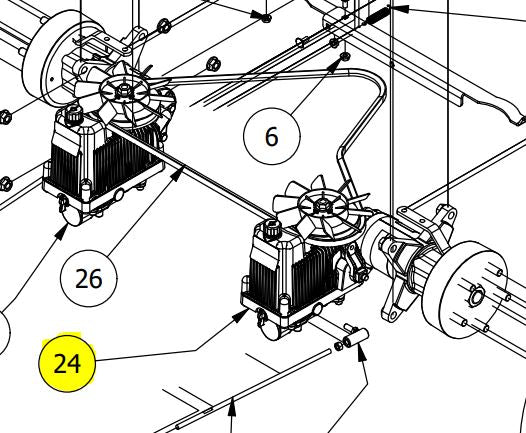 6

26

24