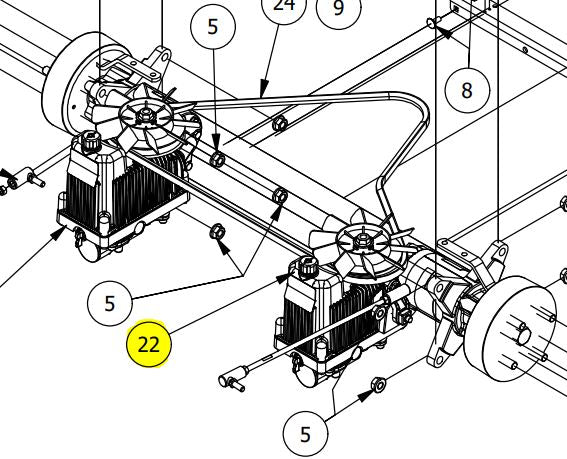 24
9
5
8
5
22
5